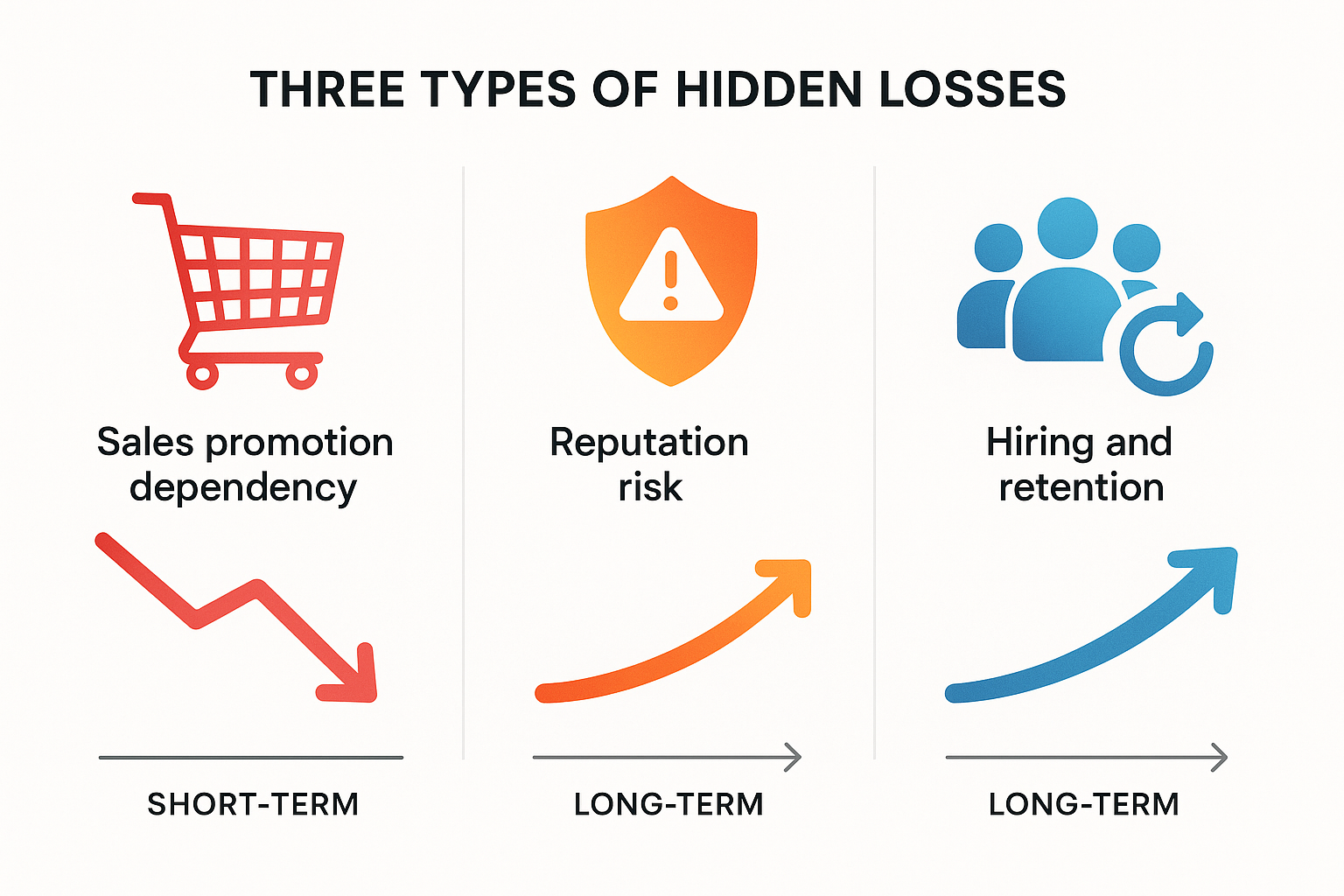 THREE TYPES OF HIDDEN LOSSES

Sales promotion dependency

SHORT-TERM

Reputation risk

LONG-TERM

Hiring and retention

LONG-TERM